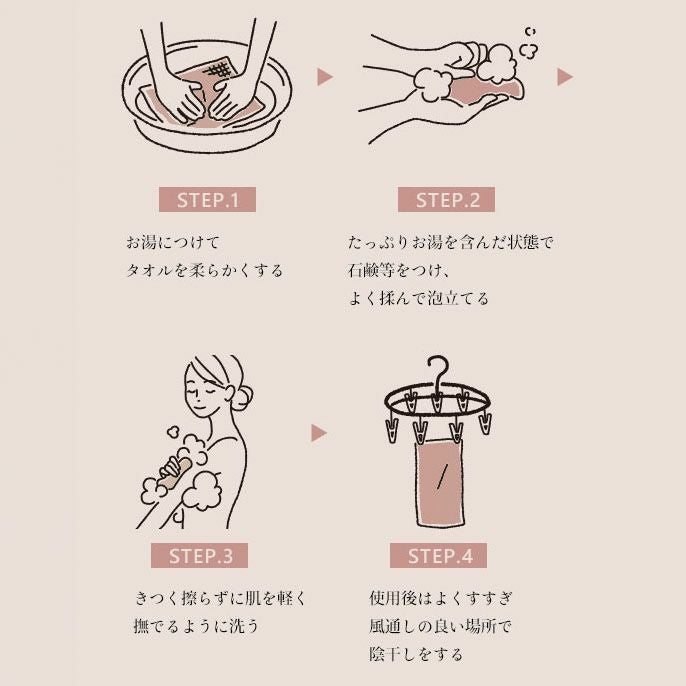 STEP.1

お湯につけて
タオルを柔らかくする

STEP.2

たっぷりお湯を含んだ状態で
石鹸等をつけ、
よく揉んで泡立てる

STEP.3

きつく擦らずに肌を軽く
撫でるように洗う

STEP.4

使用後はよくすすぎ
風通しの良い場所で
陰干しをする