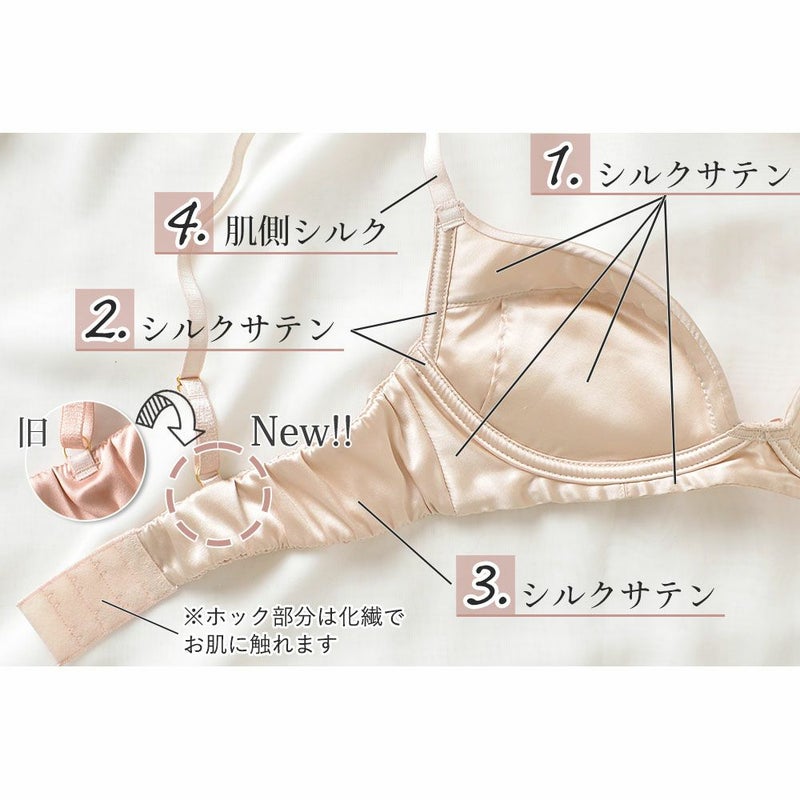 1. シルクサテン

4. 肌側シルク

2. シルクサテン

旧

New!!

3. シルクサテン

※ホック部分は化繊でお肌に触れます