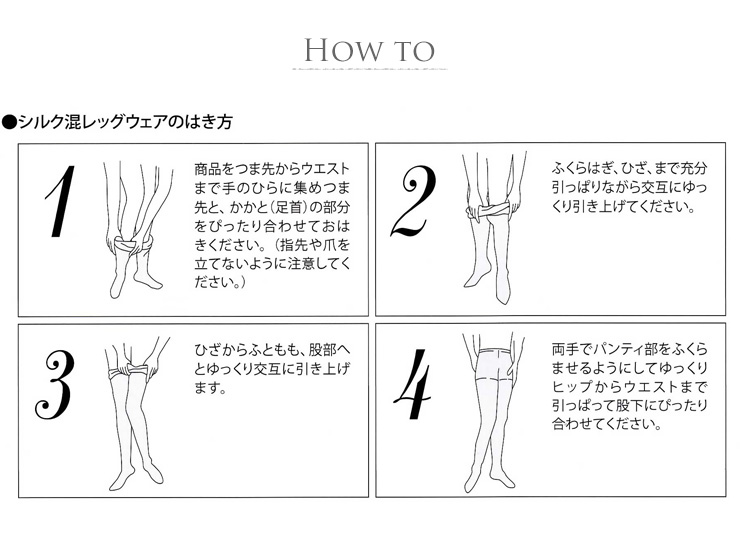 HOW TO

●シルク混レッグウェアのはき方

1

商品をつま先からウエストまで手のひらに集めつま先と、かかと（足首）の部分をぴったり合わせておはきください。（指先や爪を立てないように注意してください。）

2

ふくらはぎ、ひざ、まで充分引っぱりながら交互にゆっくり引き上げてください。

3

ひざからふともも、股部へとゆっくり交互に引き上げます。

4

両手でパンティ部をふくらませるようにしてゆっくりヒップからウエストまで引っぱって股下にぴったり合わせてください。