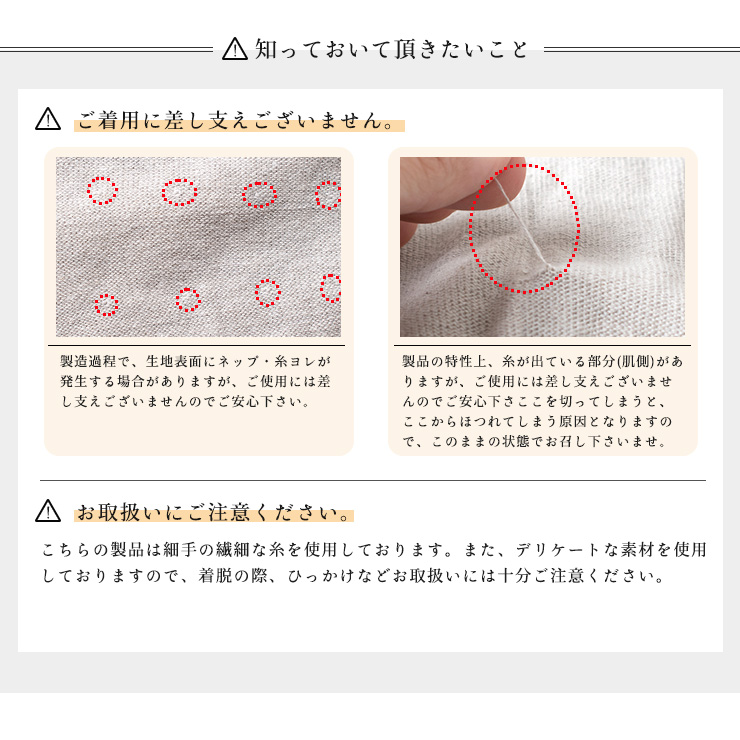 知っておいて頂きたいこと

ご着用に差し支えございません。

製造過程で、生地表面にネップ・糸ヨレが発生する場合がありますが、ご使用には差し支えございませんのでご安心下さい。

製品の特性上、糸が出ている部分(肌側)がありますが、ご使用には差し支えございませんのでご安心下さここを切ってしまうと、ここからほつれてしまう原因となりますので、このままの状態でお召し下さいませ。

お取扱いにご注意ください。

こちらの製品は細手の繊細な糸を使用しております。また、デリケートな素材を使用しておりますので、着脱の際、ひっかけなどお取扱いには十分ご注意ください。